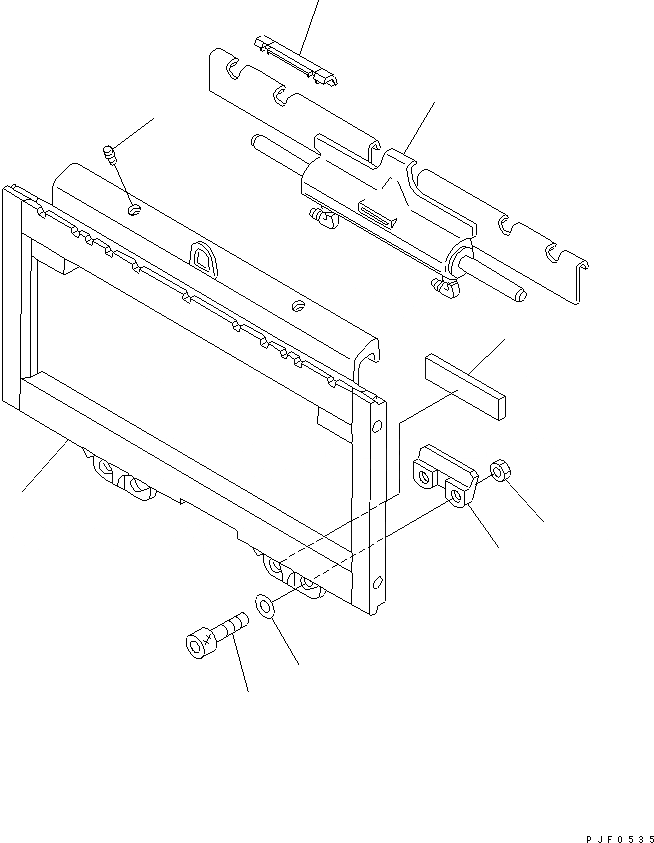 PJF0535