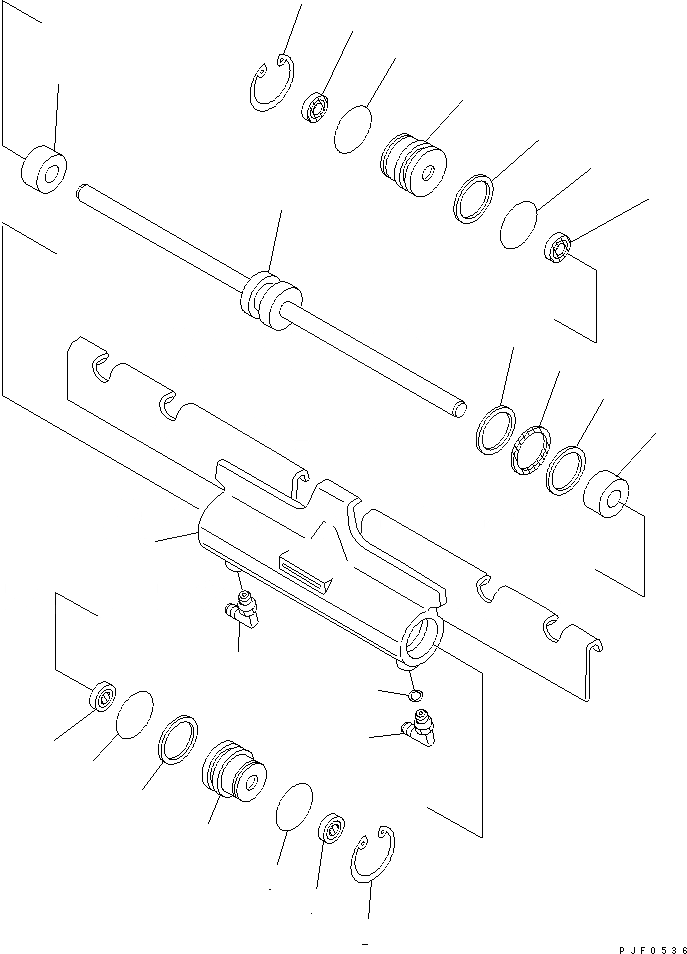 PJF0536