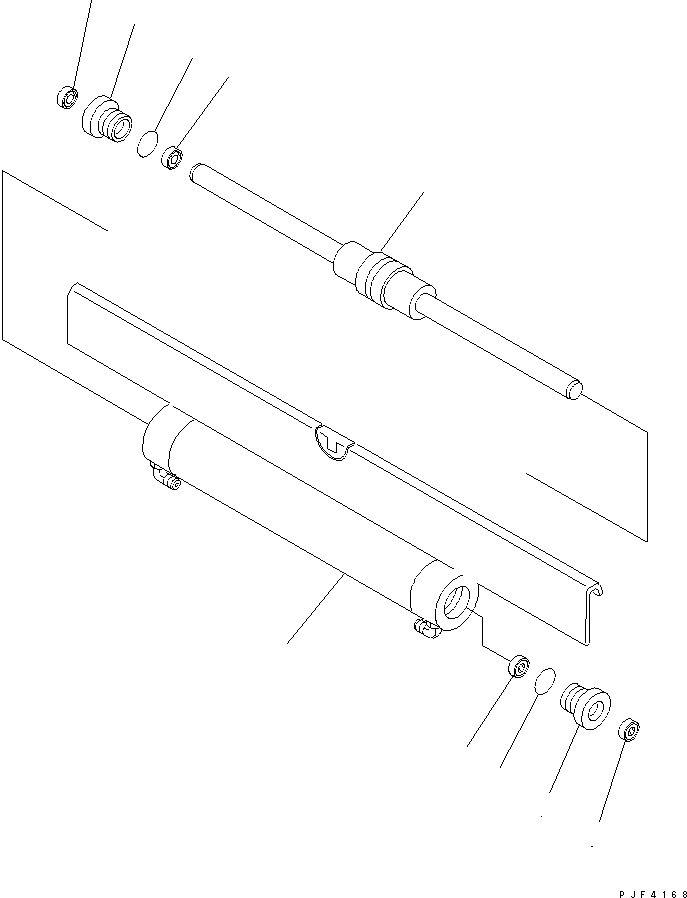 PJF4168