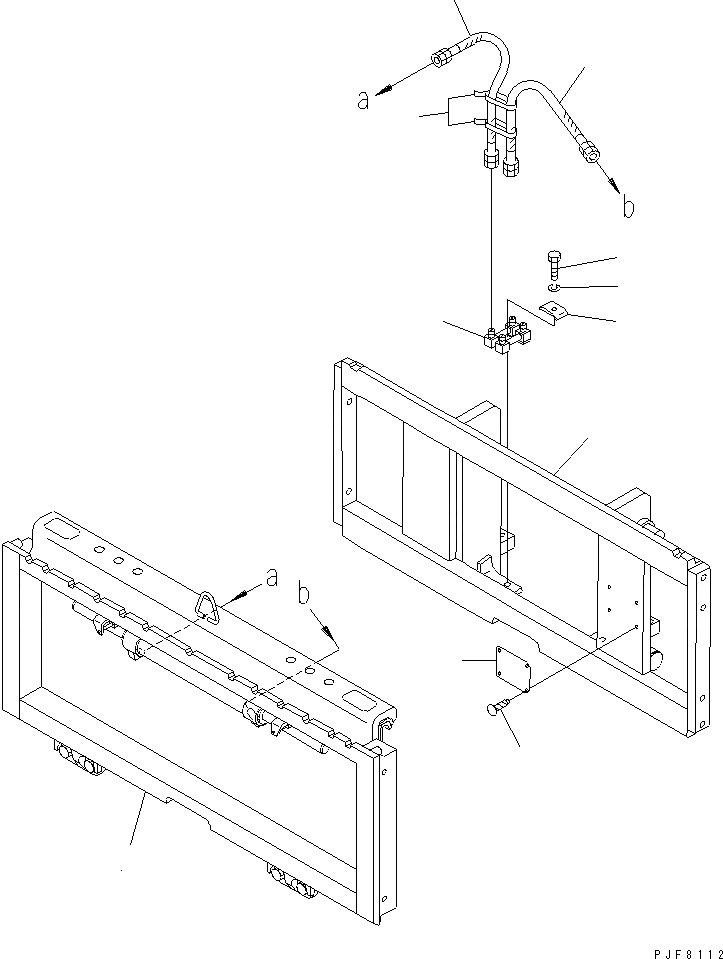 a
b
a
b
PJF8112