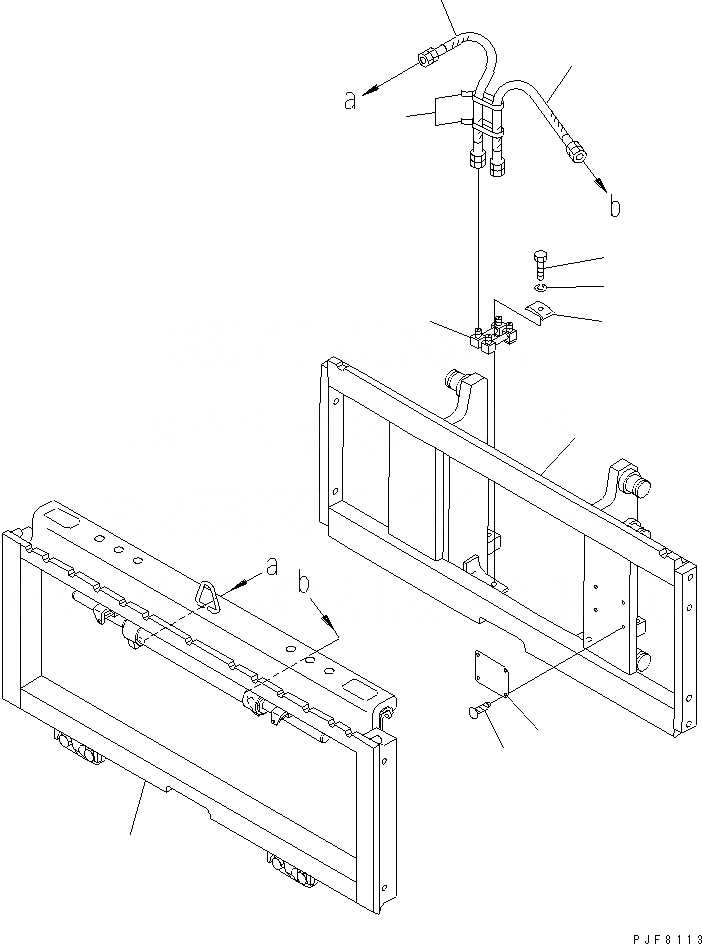 a
b
a
b
PJF8113