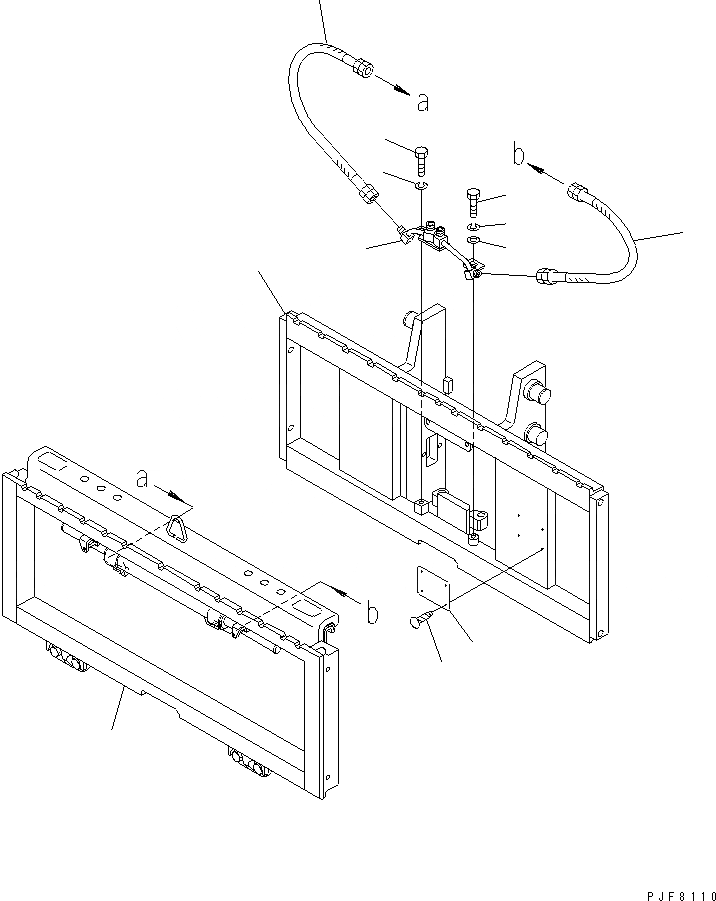 a
b
a
b
PJF8110