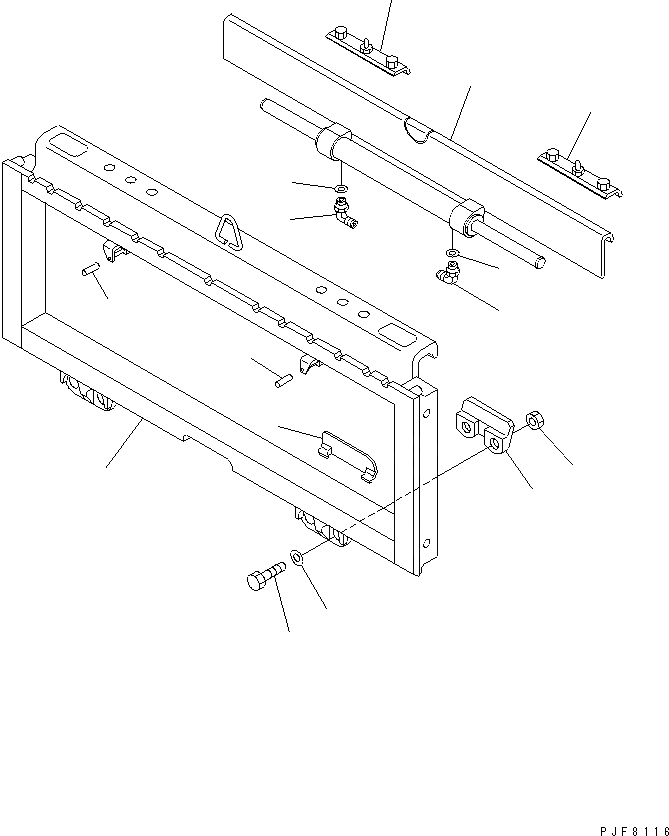 PJF8116