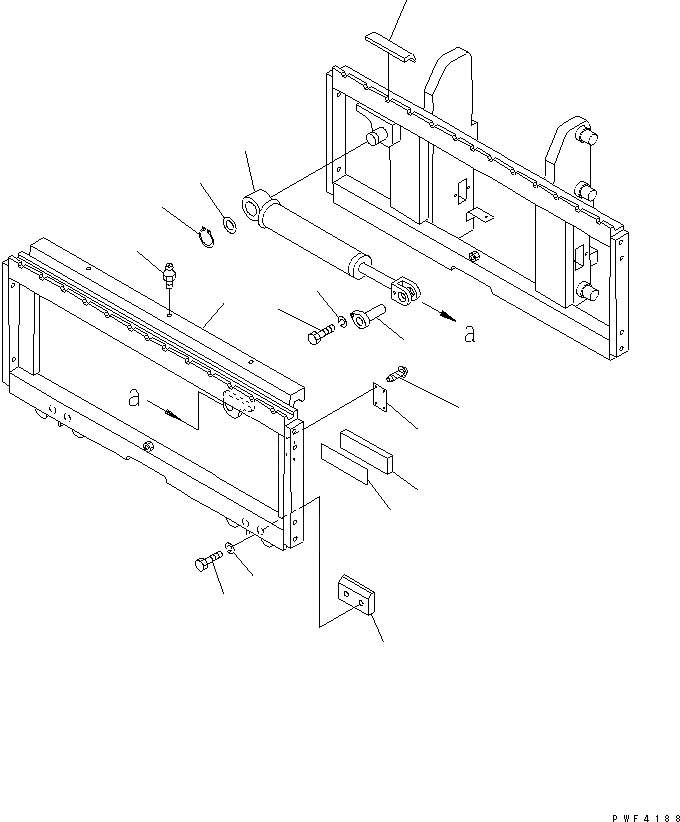 a
a
PWF4188