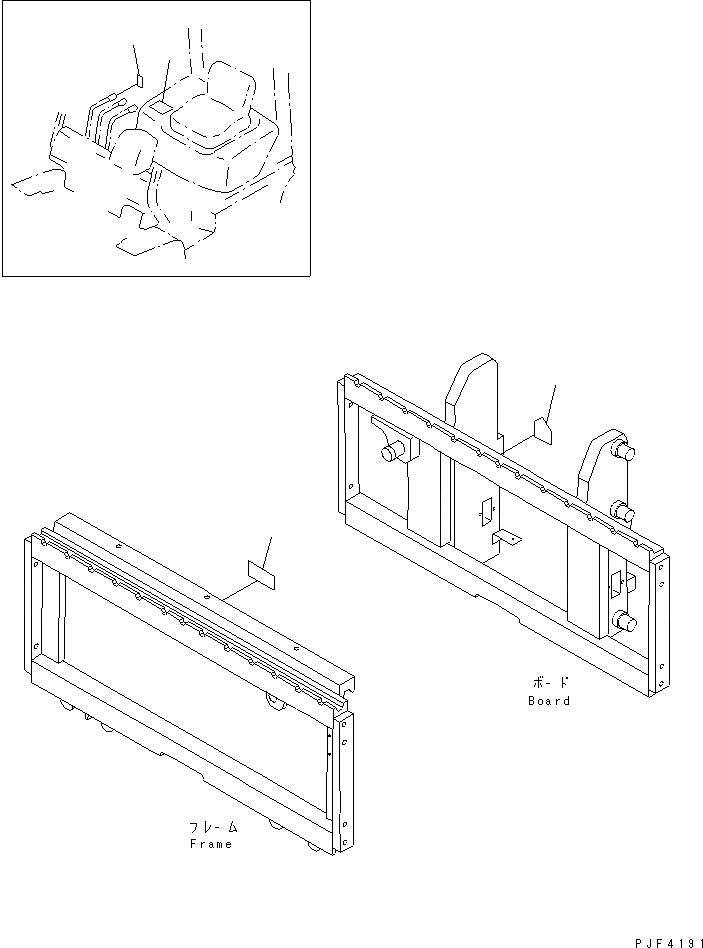 ボード
Board

フレーム
Frame

PJF4191