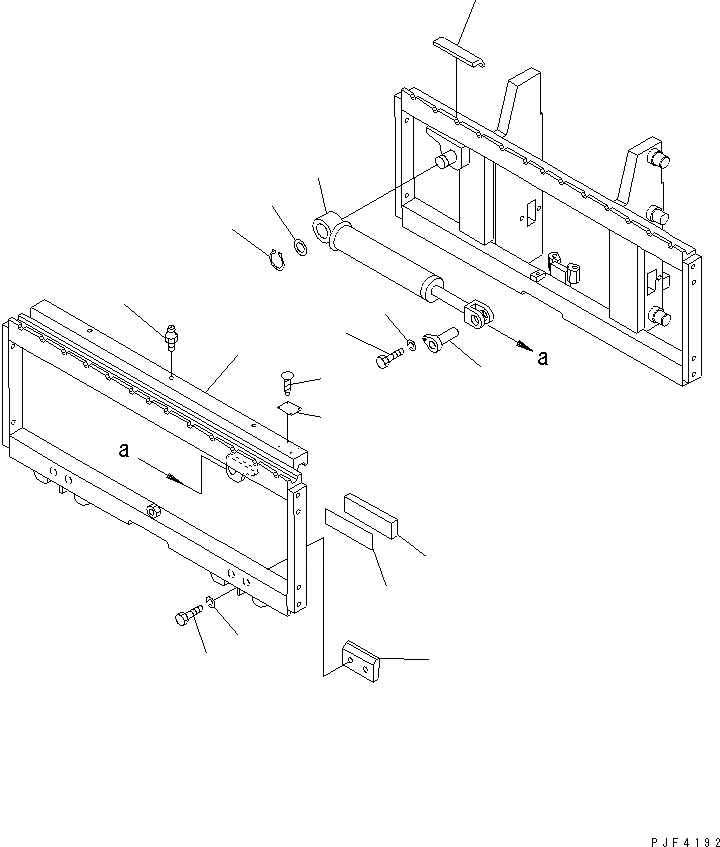 a

a

PJF4192