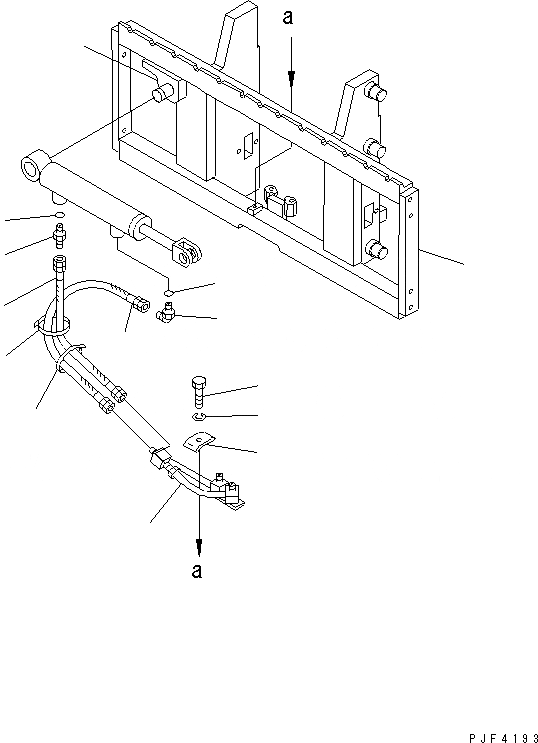 a

a

PJF4193