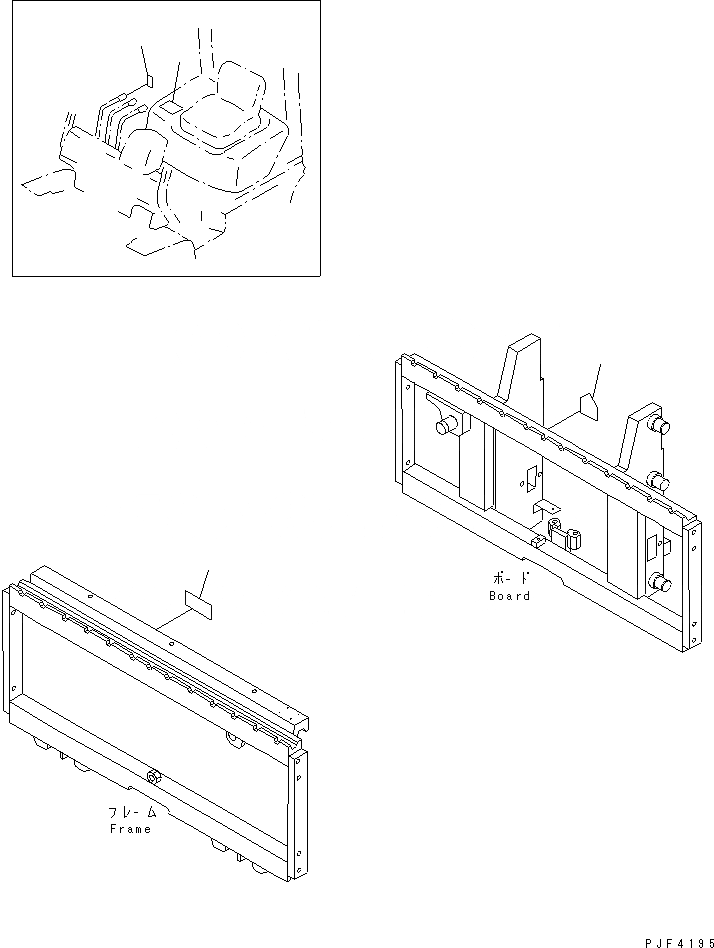 ボード
Board

フレーム
Frame

PJF4195