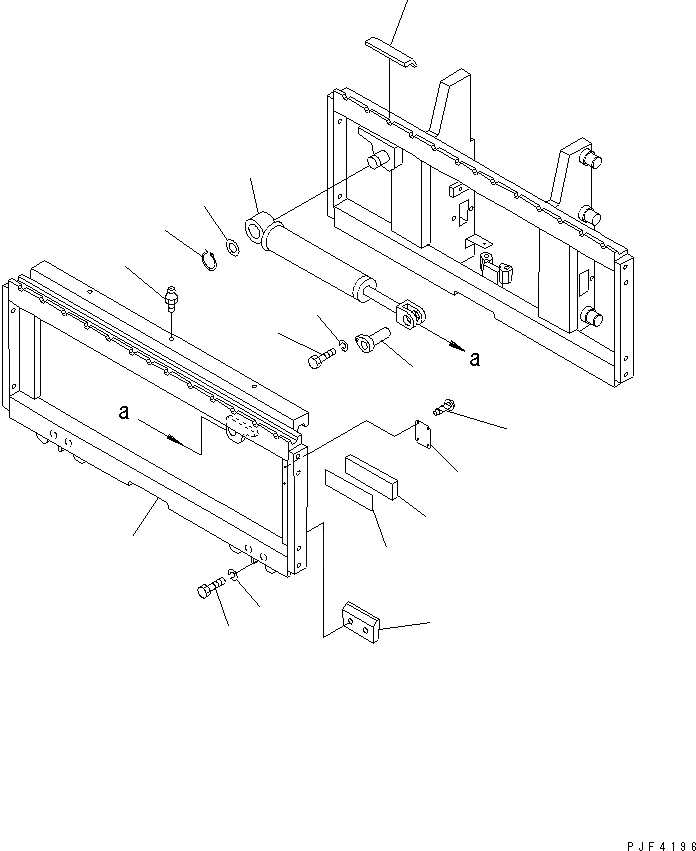 a
a
PJF4196