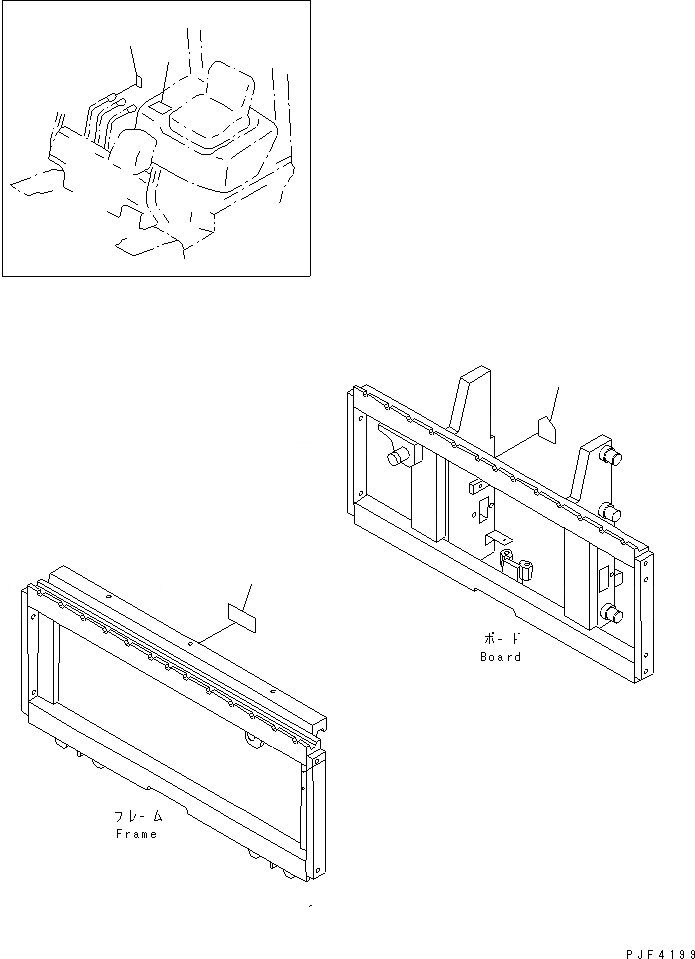 ボード
Board

フレーム
Frame

PJF4199