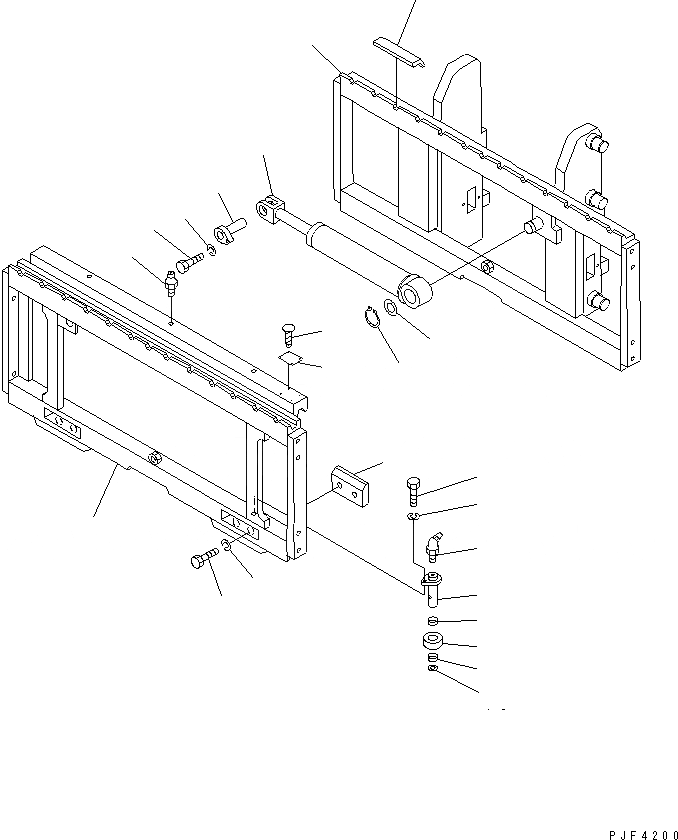 PJF4200