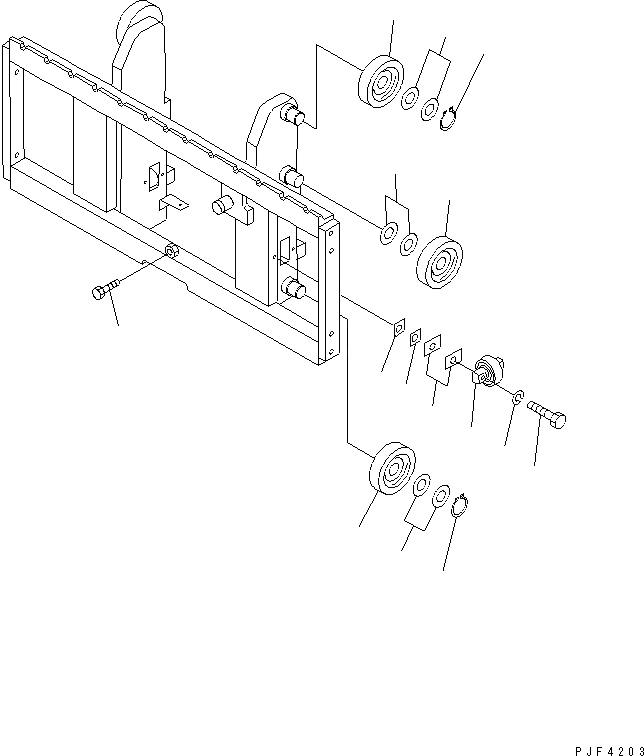 PJF4203