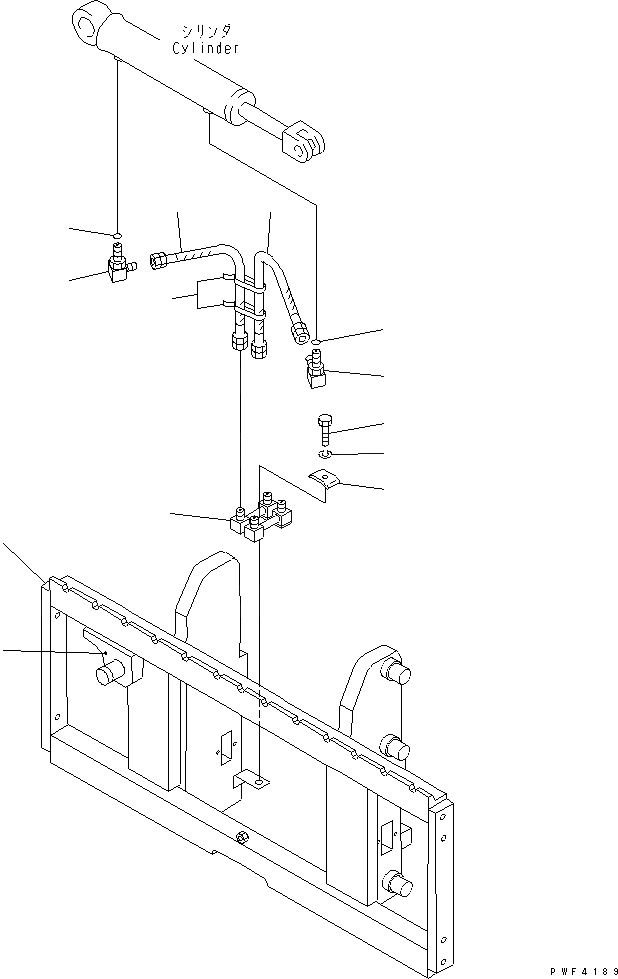 シリンダ
Cylinder

PWF4189