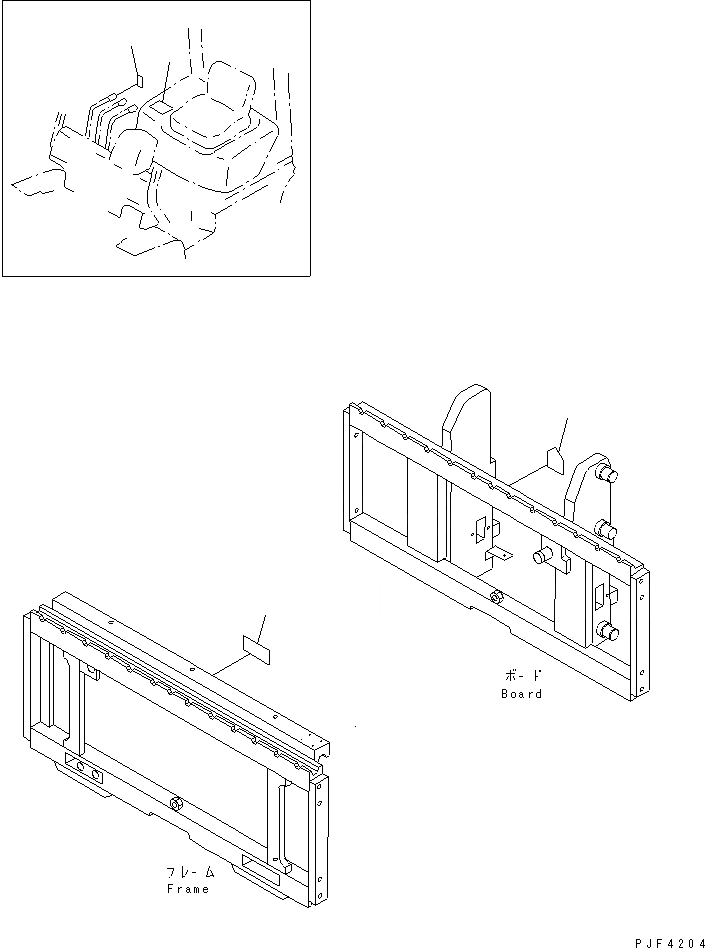 ボード
Board

フレーム
Frame

PJF4204