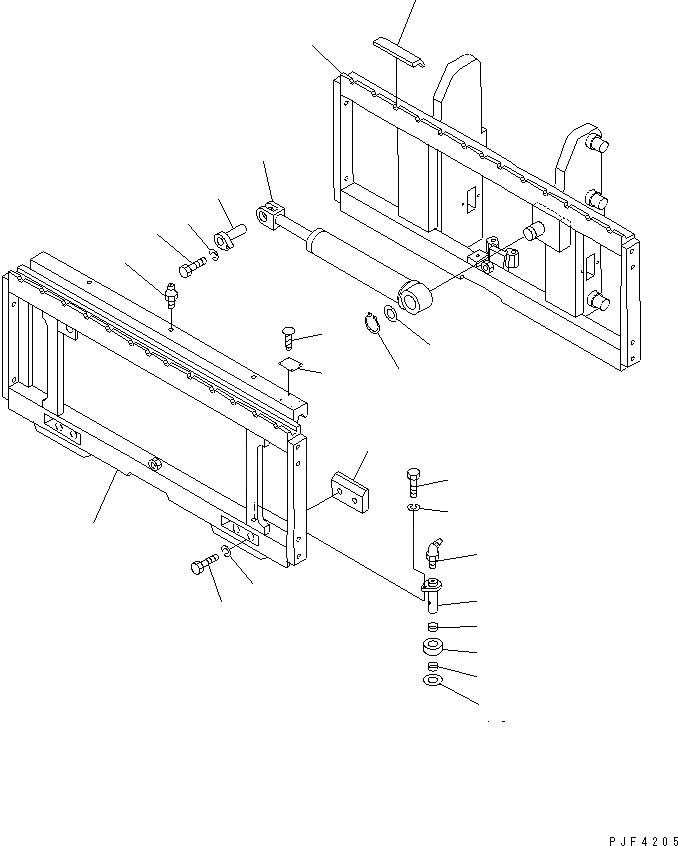 PJF4205