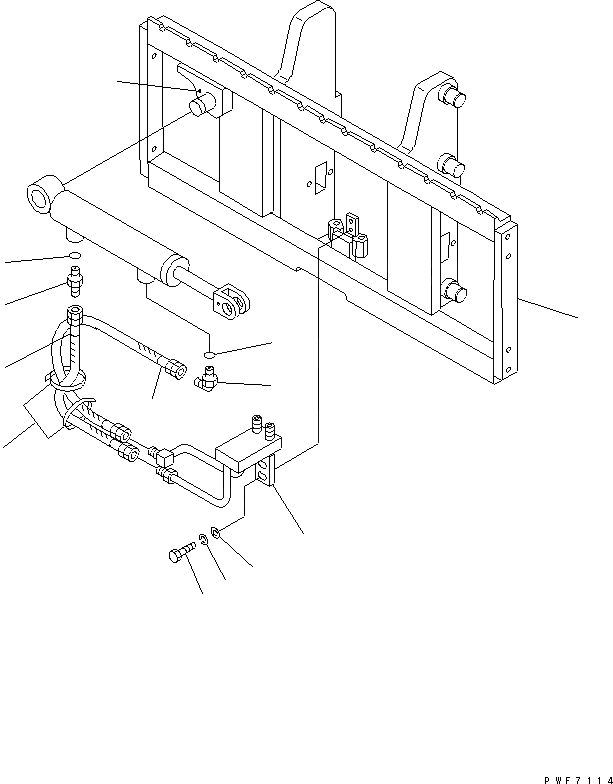 PWF7114