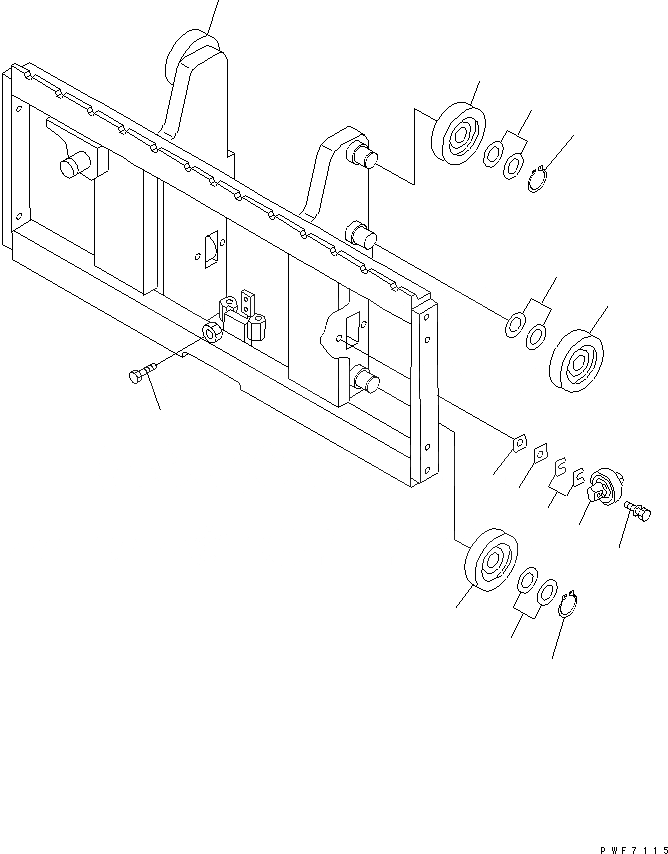 PWF7115