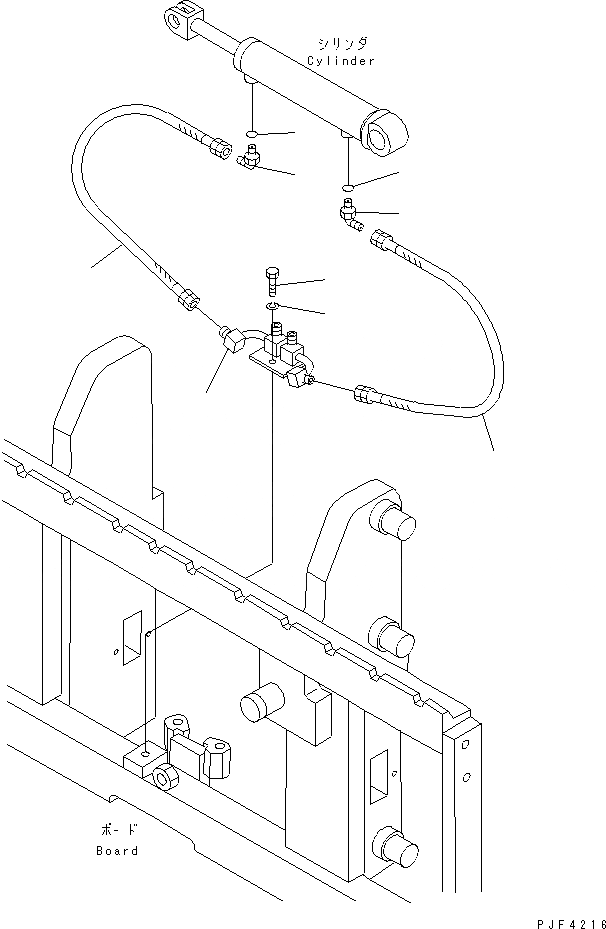 シリンダ
Cylinder

ボード
Board

PJF4216