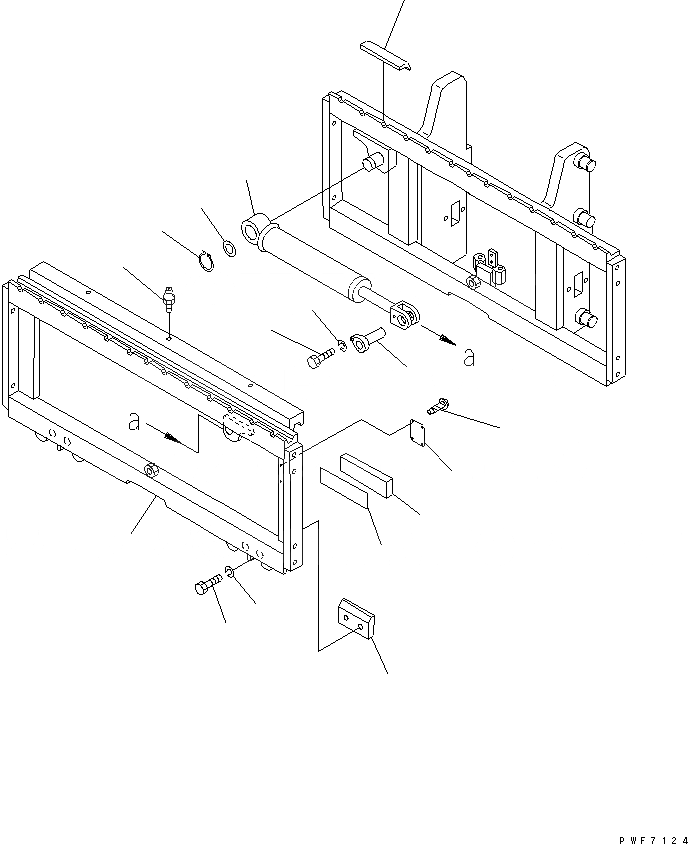 a
a
PWF7124