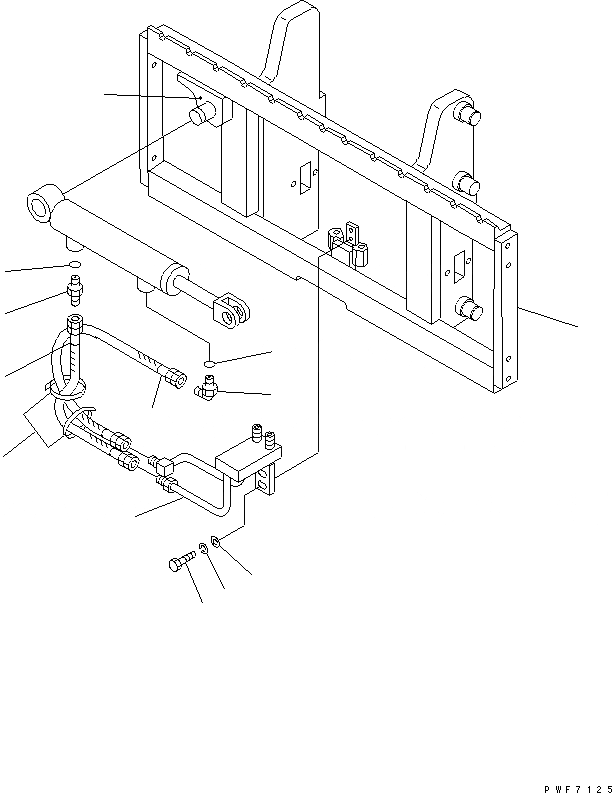 PWF7125