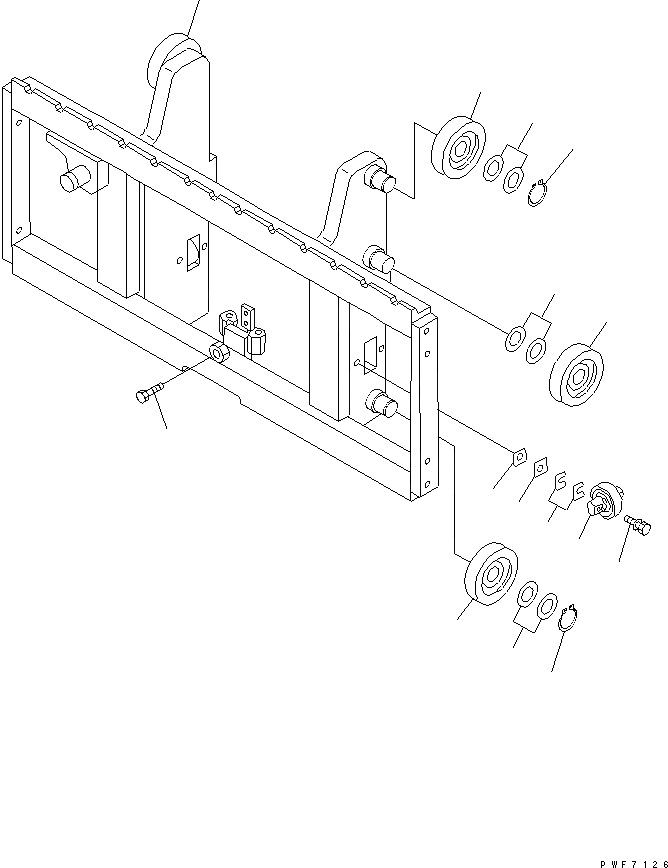 PWF7126