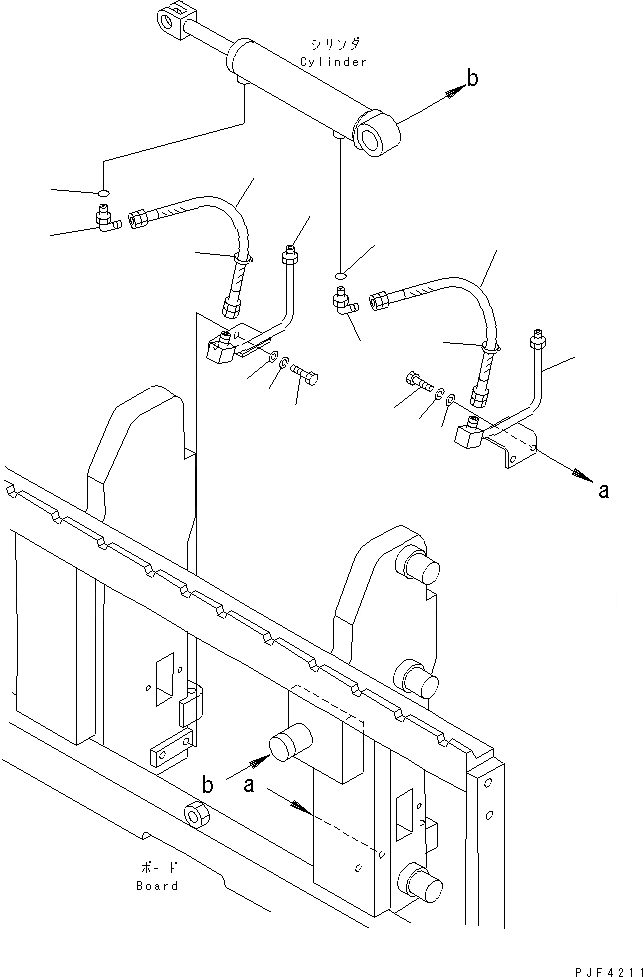 シリンダ
Cylinder
b
a
b
a
ボード
Board
PJF4211