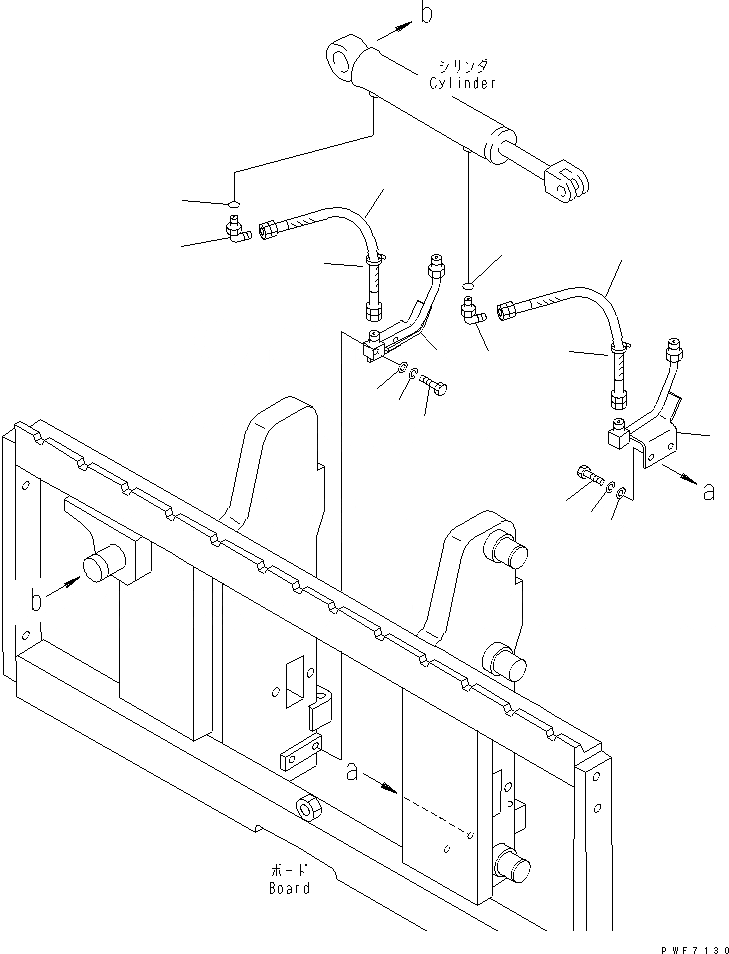 b
シリンダ
Cylinder
a
b
a
ボード
Board
PWF7130