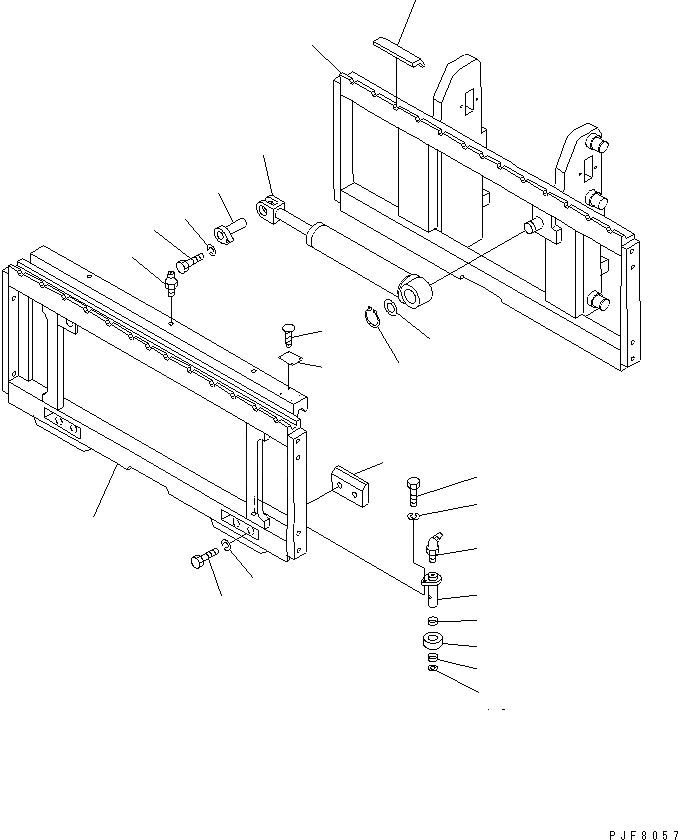 PJF8057