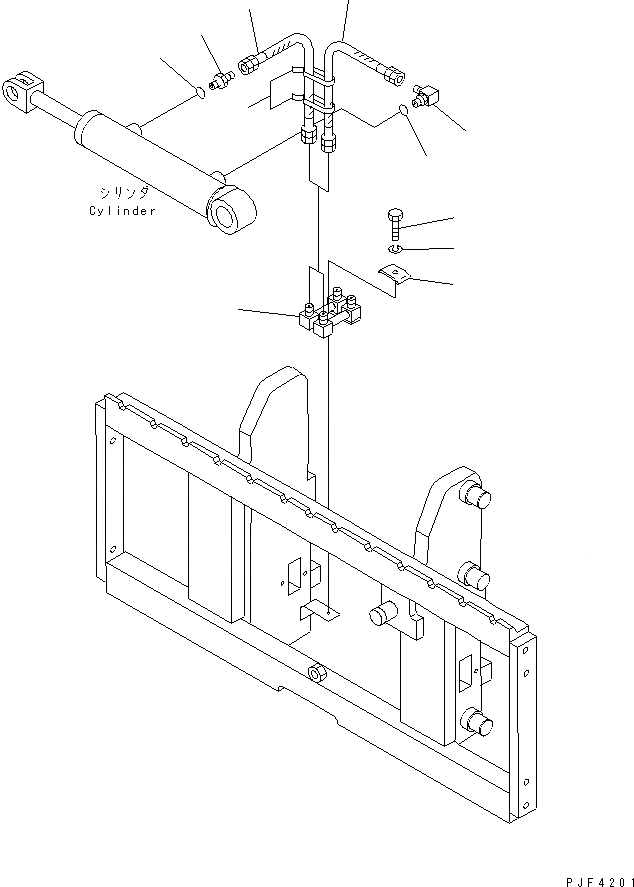 シリンダ
Cylinder

PJF4201