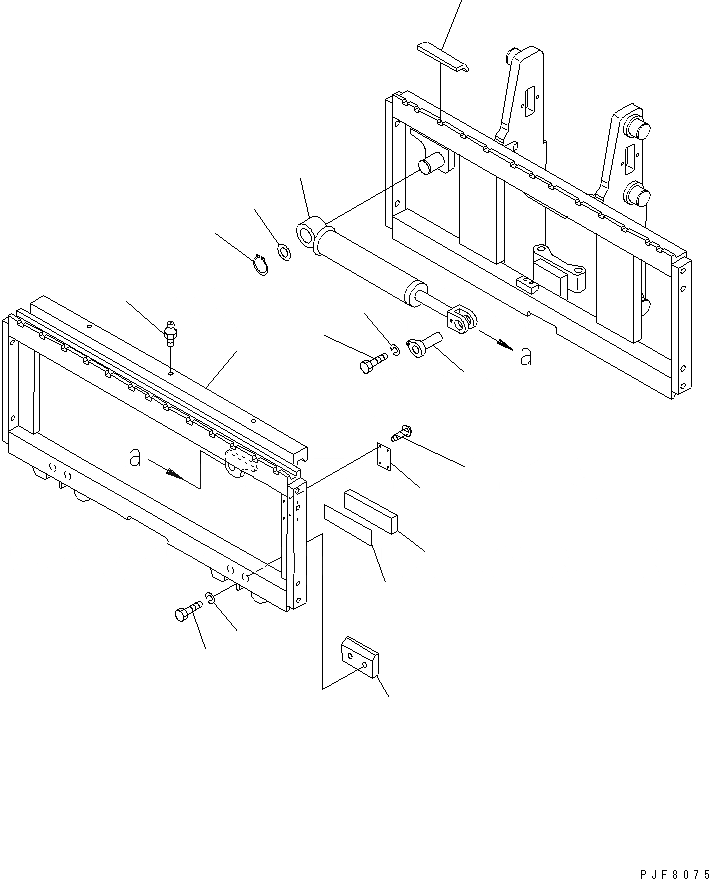 a

a

PJF8075