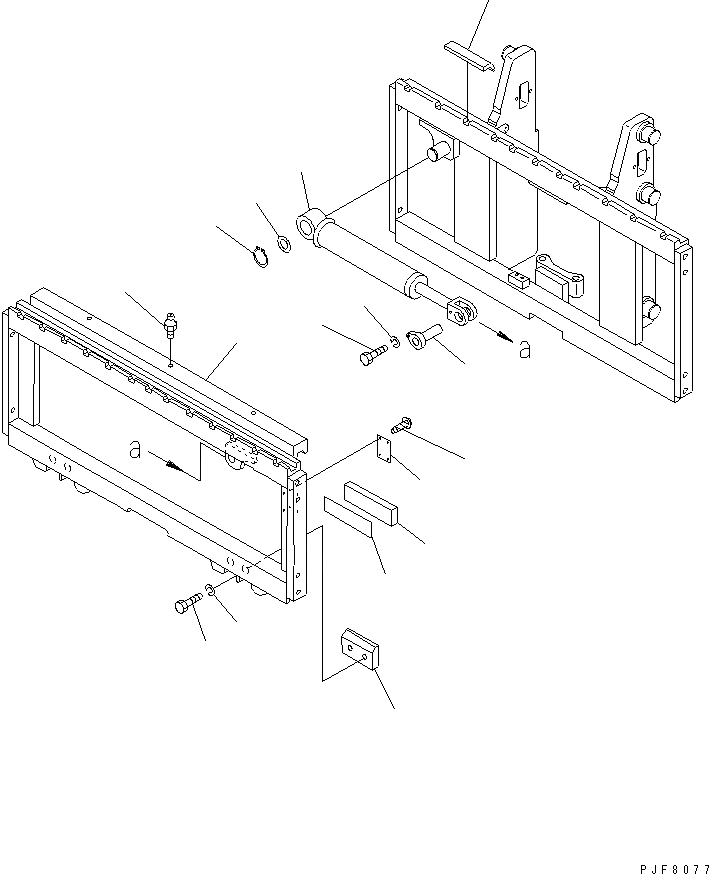 a
a
PJF8077