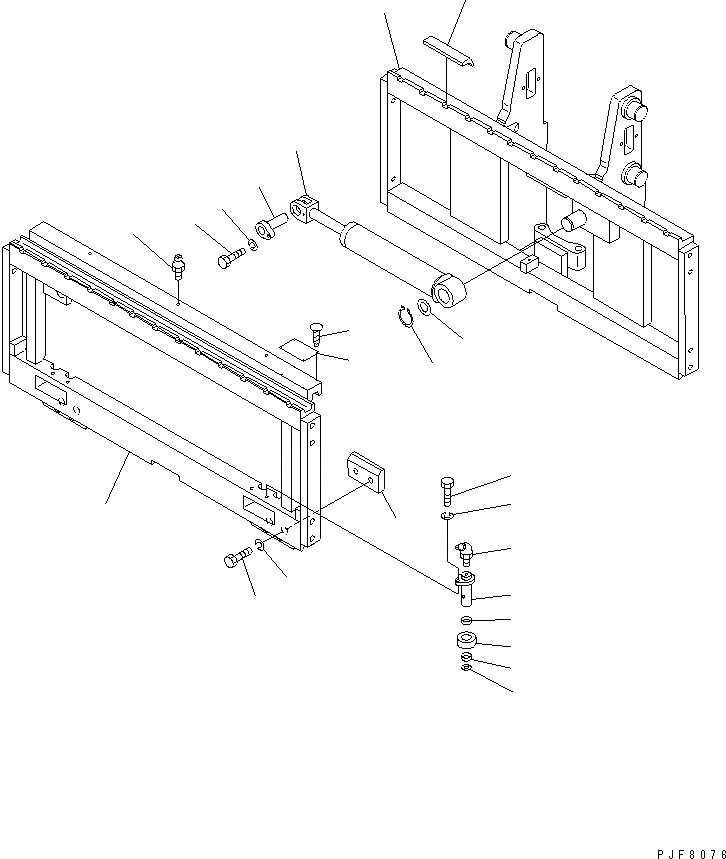 PJF8076