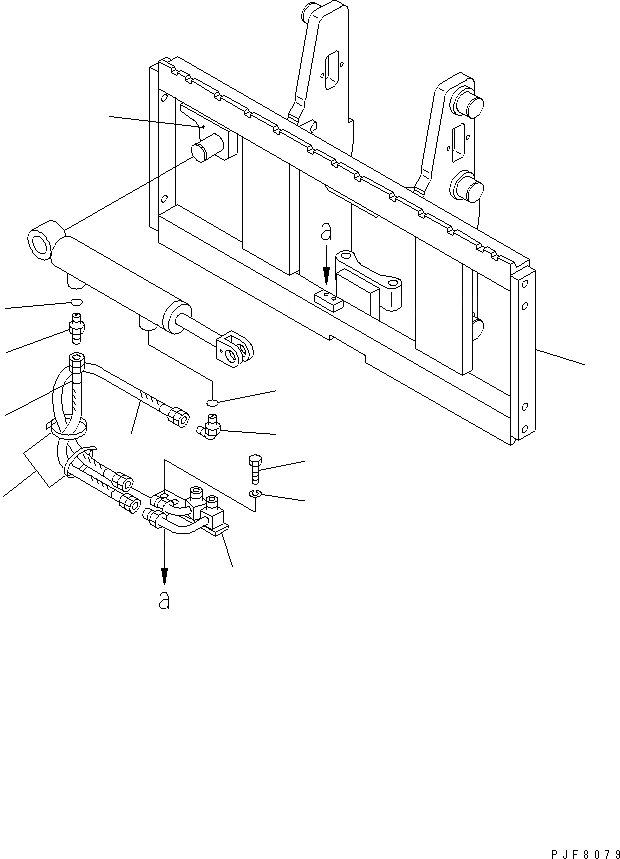 a

a

PJF8079