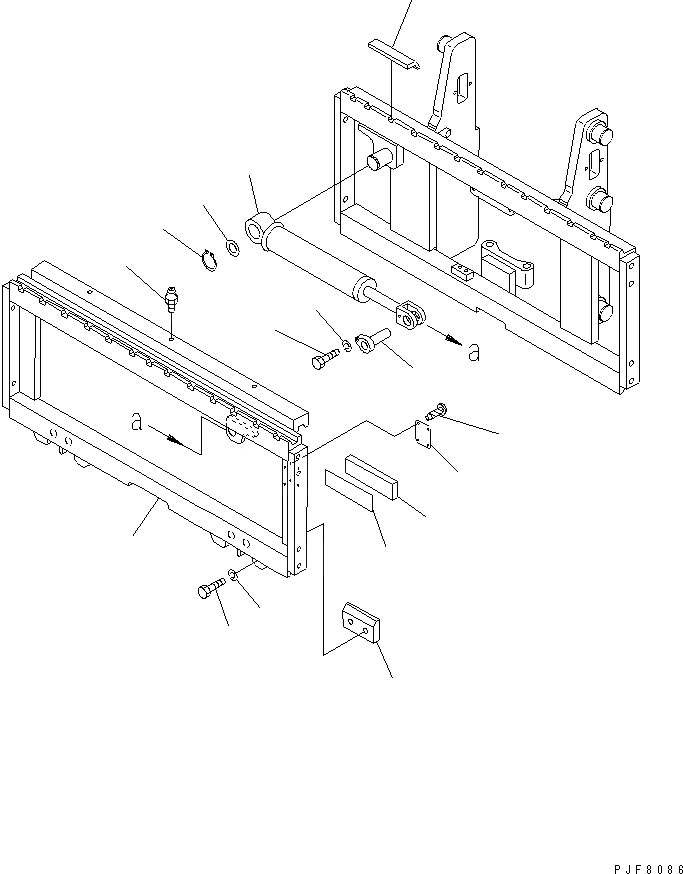 a
a
PJF8086