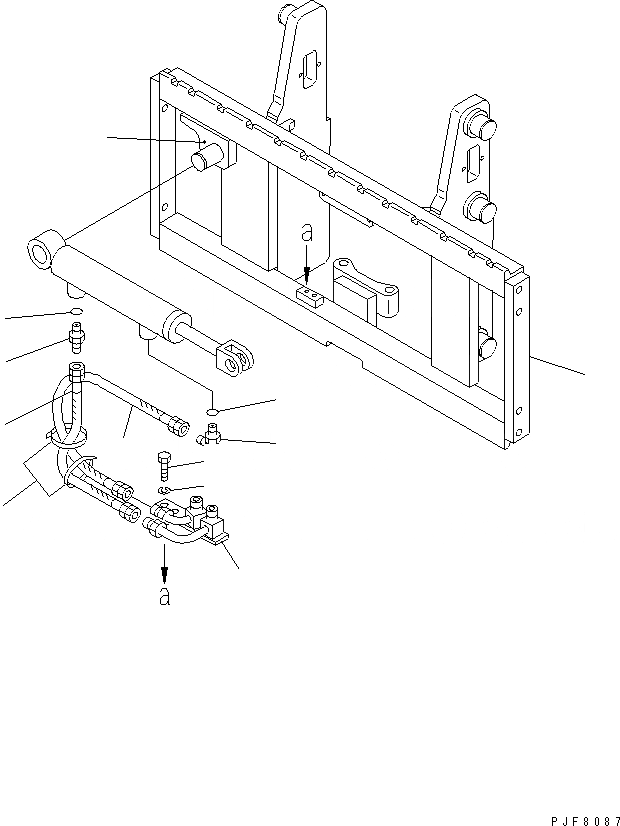 a

a

PJF8087