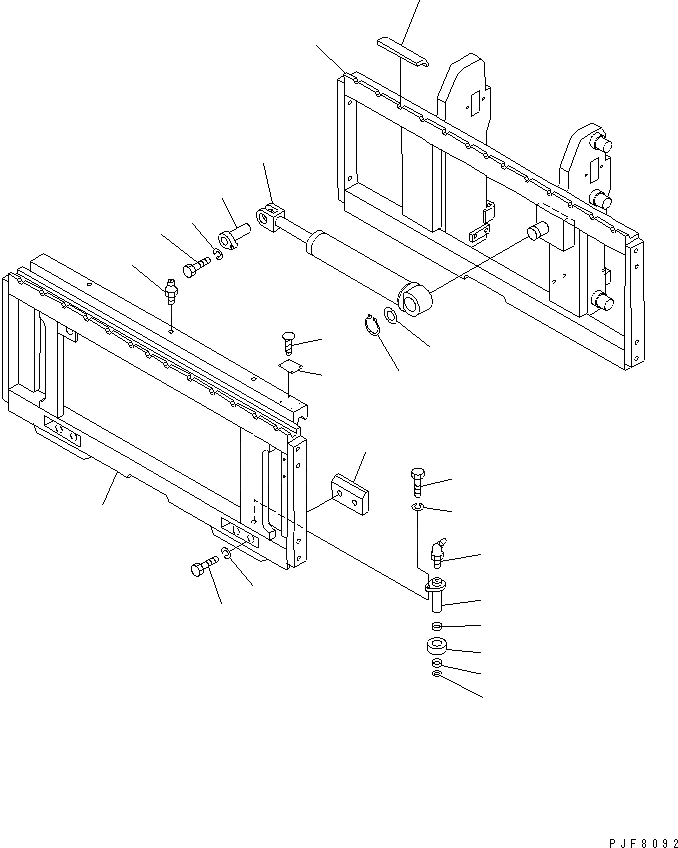 PJF8092