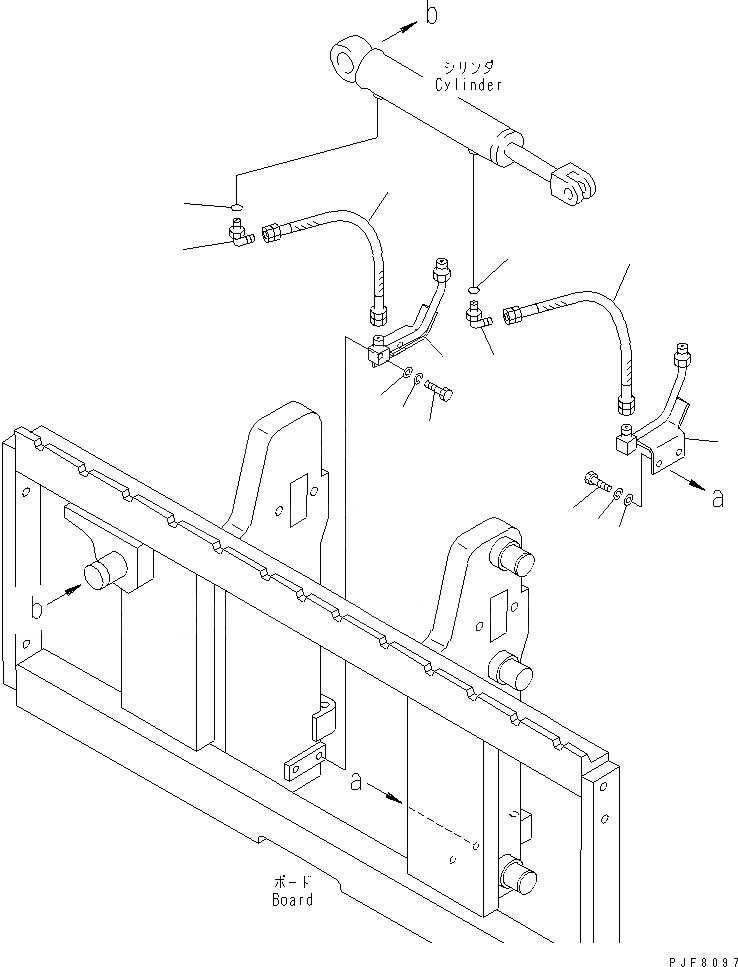 b

シリンダ
Cylinder

a

b

a

ボード
Board

PJF8097