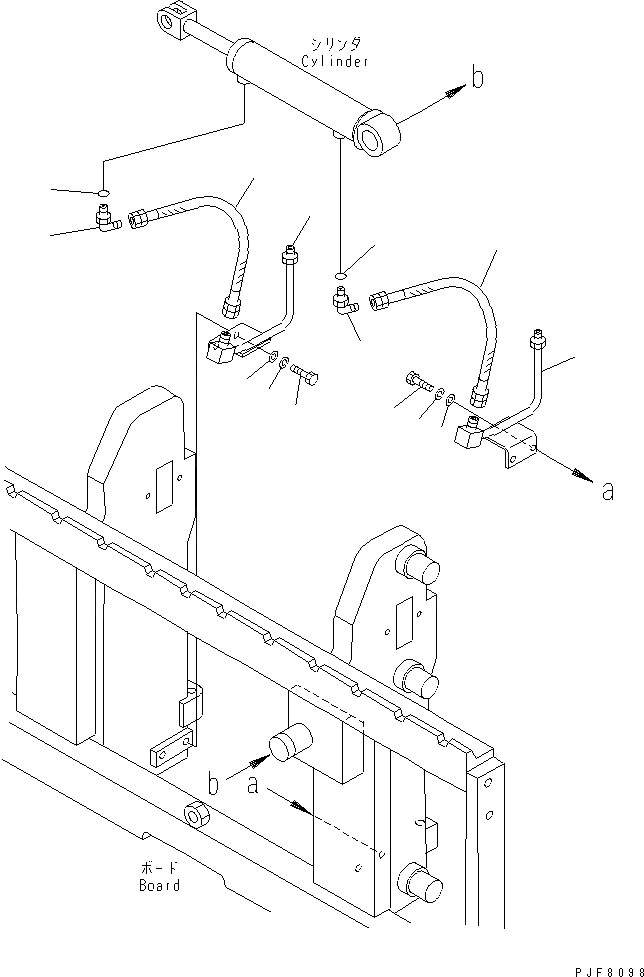 シリンダ
Cylinder

b

a

b

a

ボード
Board

PJF8098