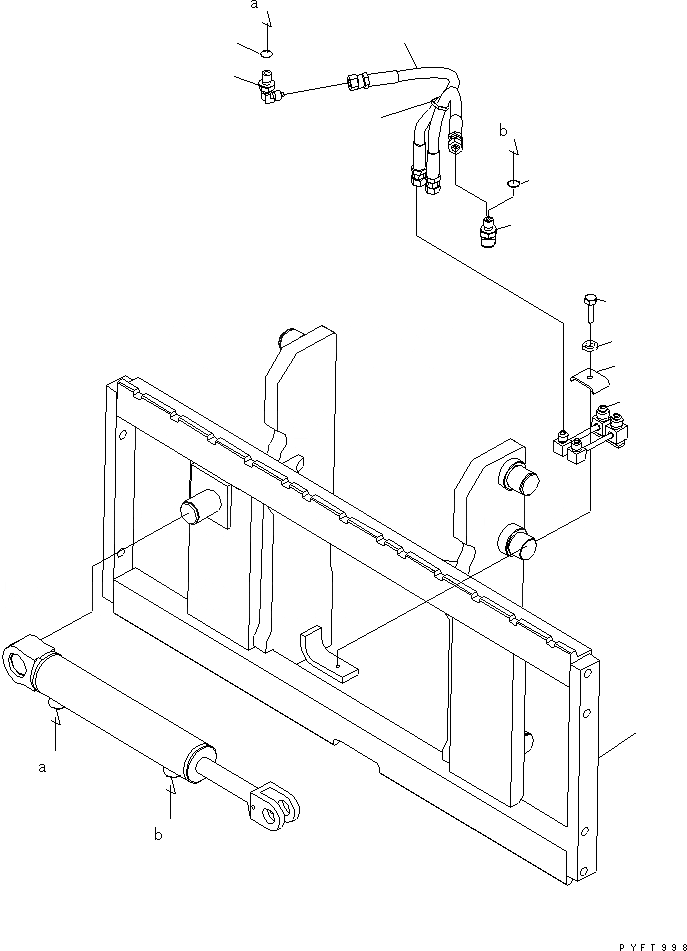 a
b
a
b
PYFT998