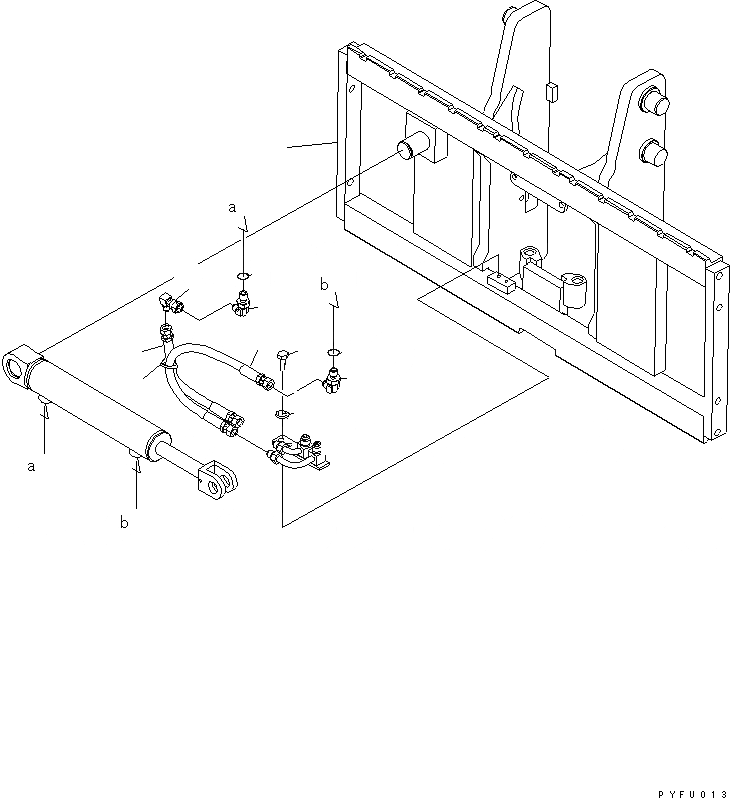 a
b
a
b
PYFU013