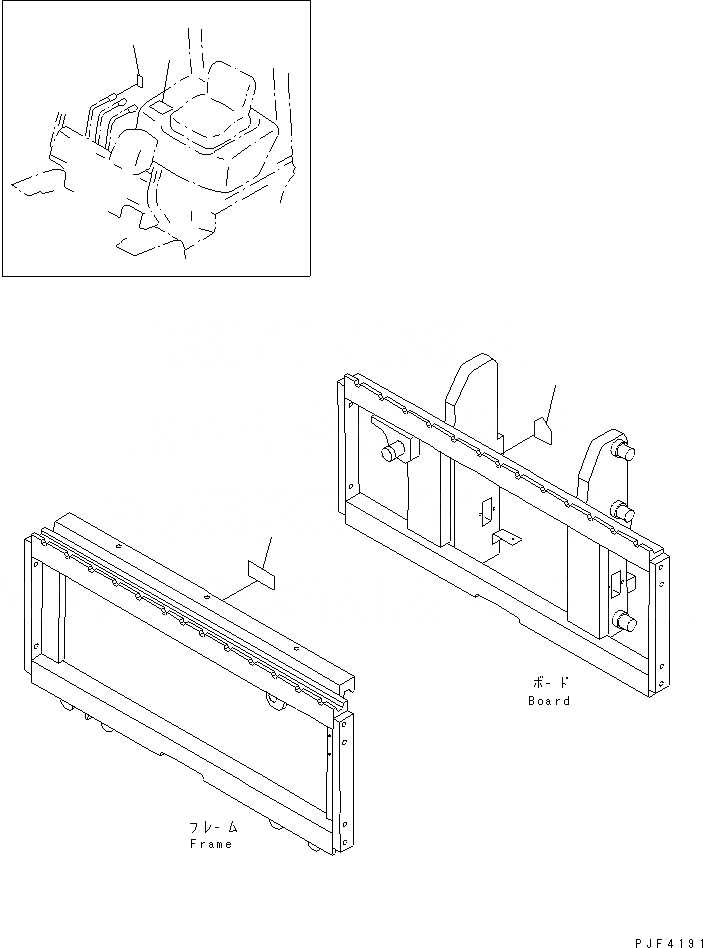 ボード
Board

フレーム
Frame

PJF4191