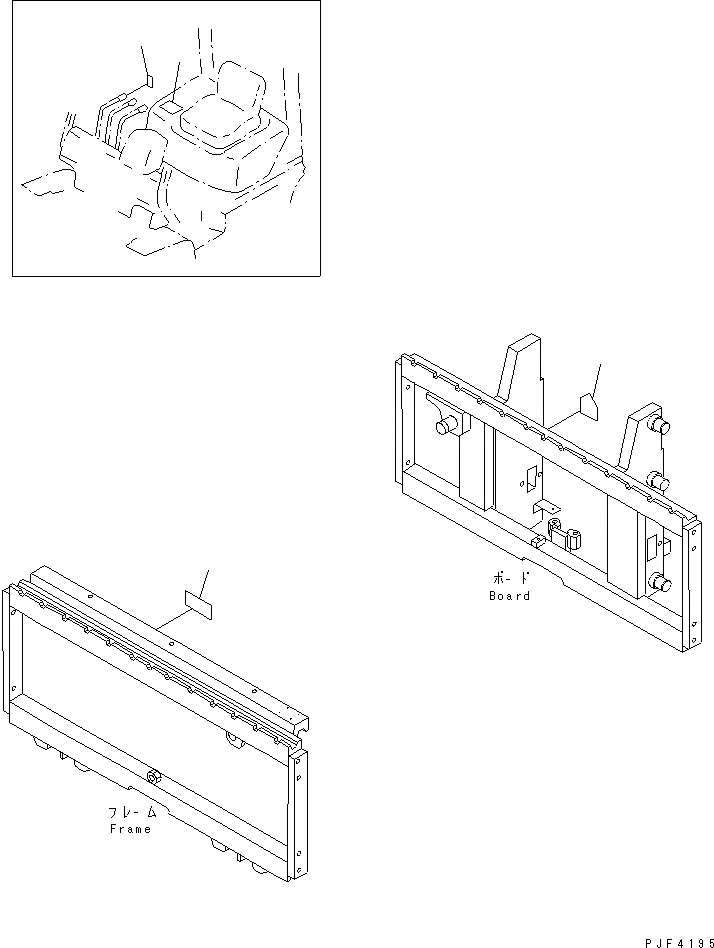 ボード
Board

フレーム
Frame

PJF4195