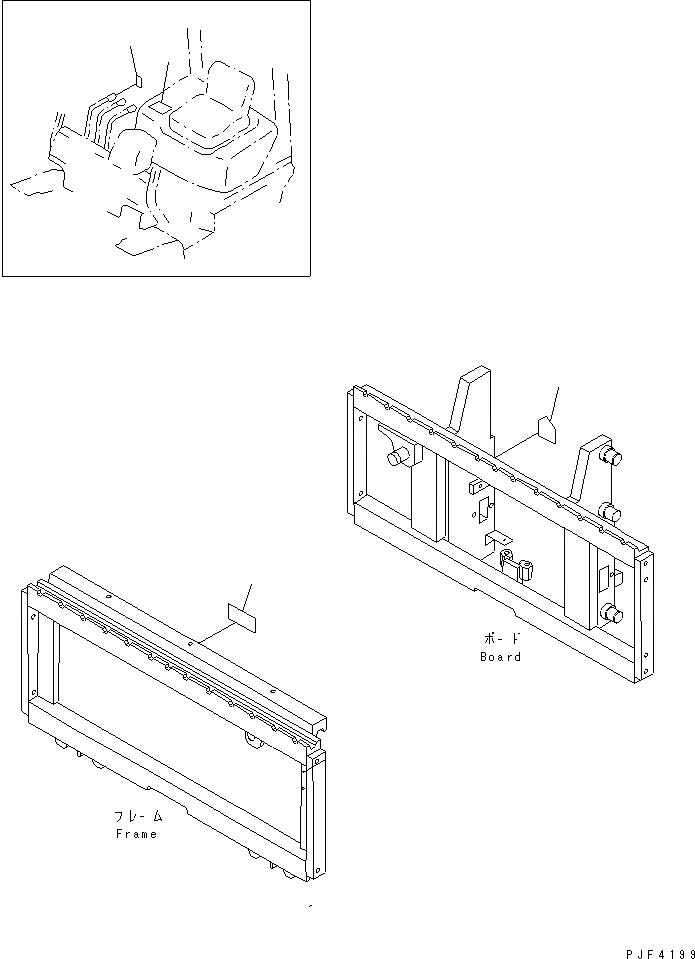 ボード
Board

フレーム
Frame

PJF4199