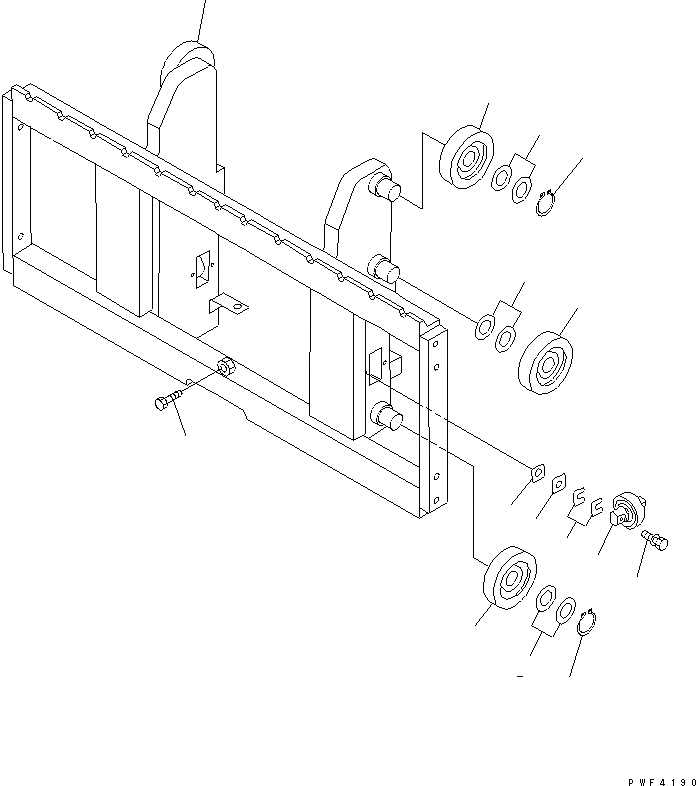 PWF4190