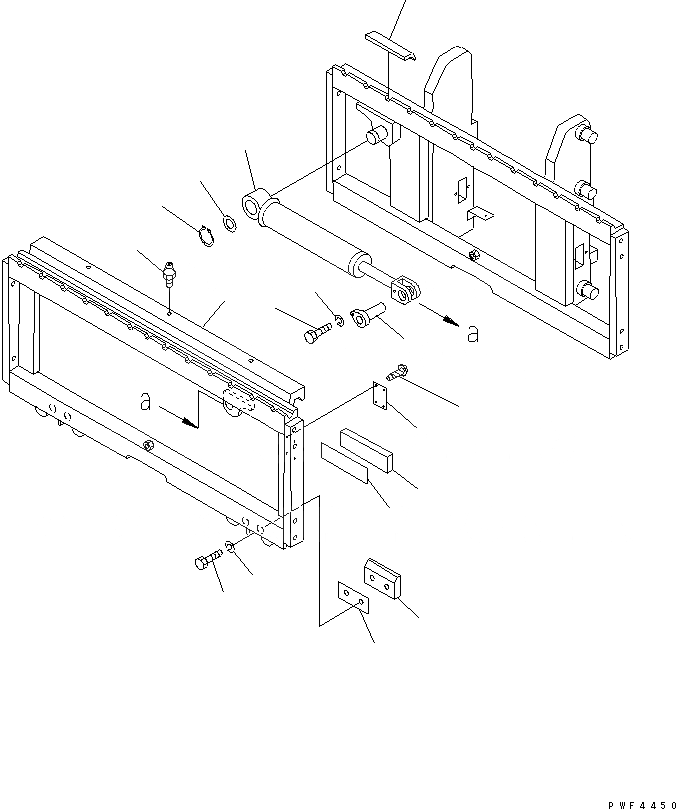 a

a

PWF4450