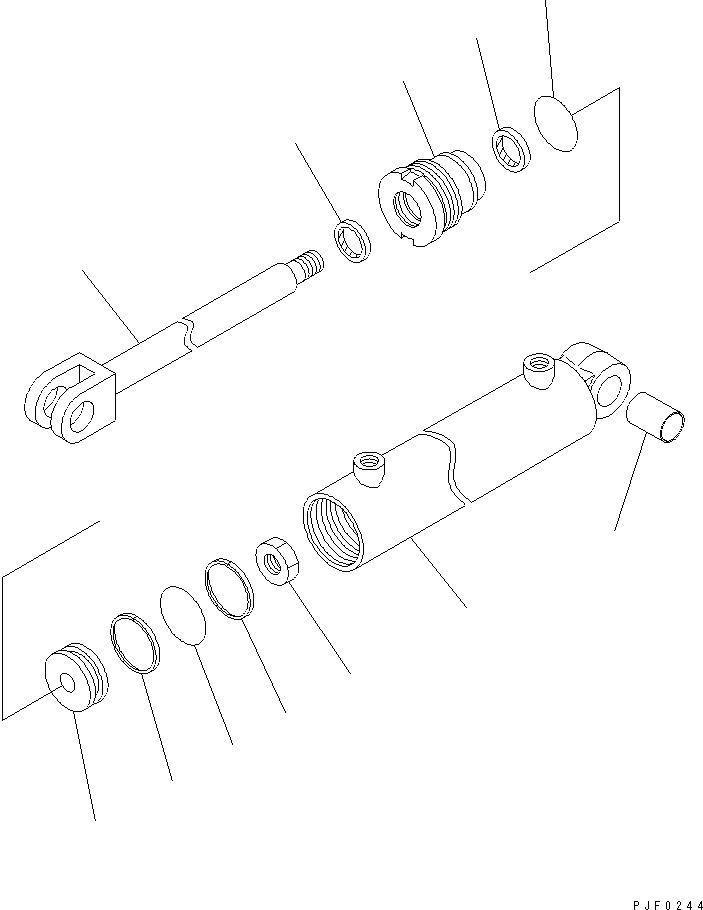 PJF0244