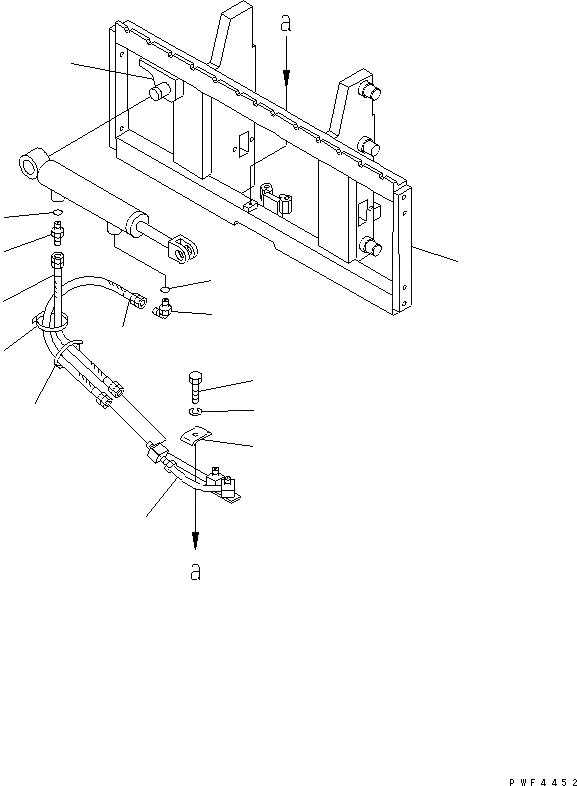 a

a

PWF4452