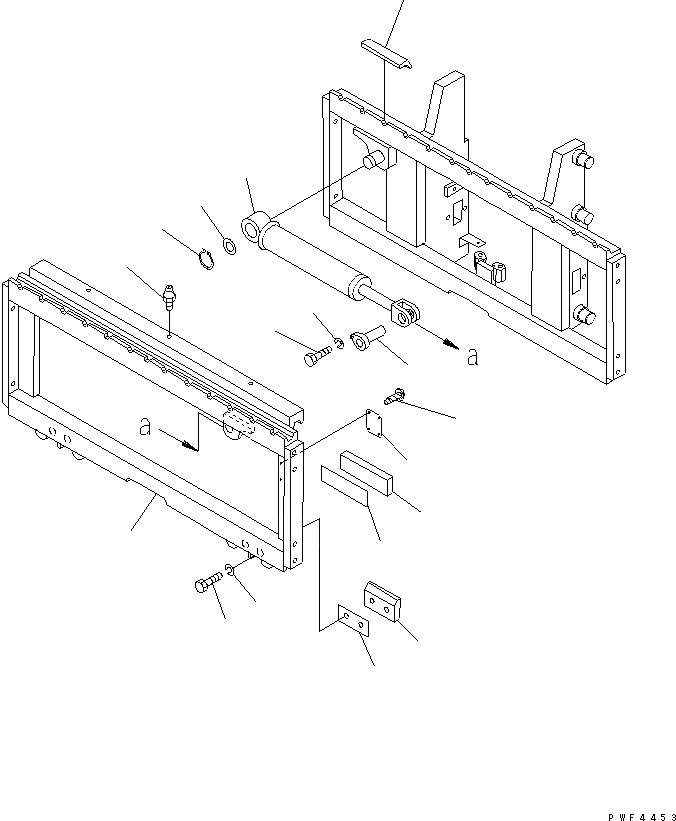 a

a

PWF4453