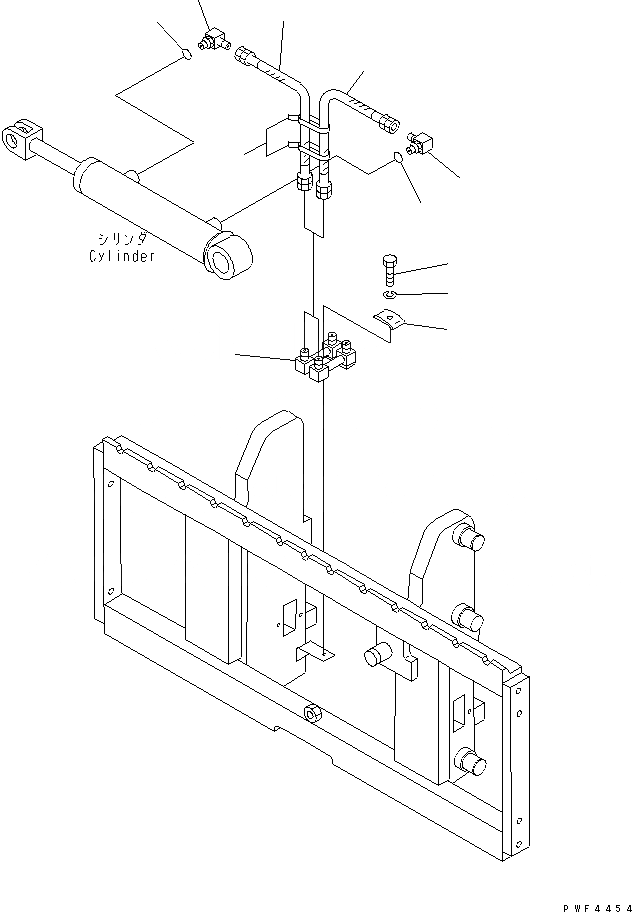 シリンダ
Cylinder

PWF4454