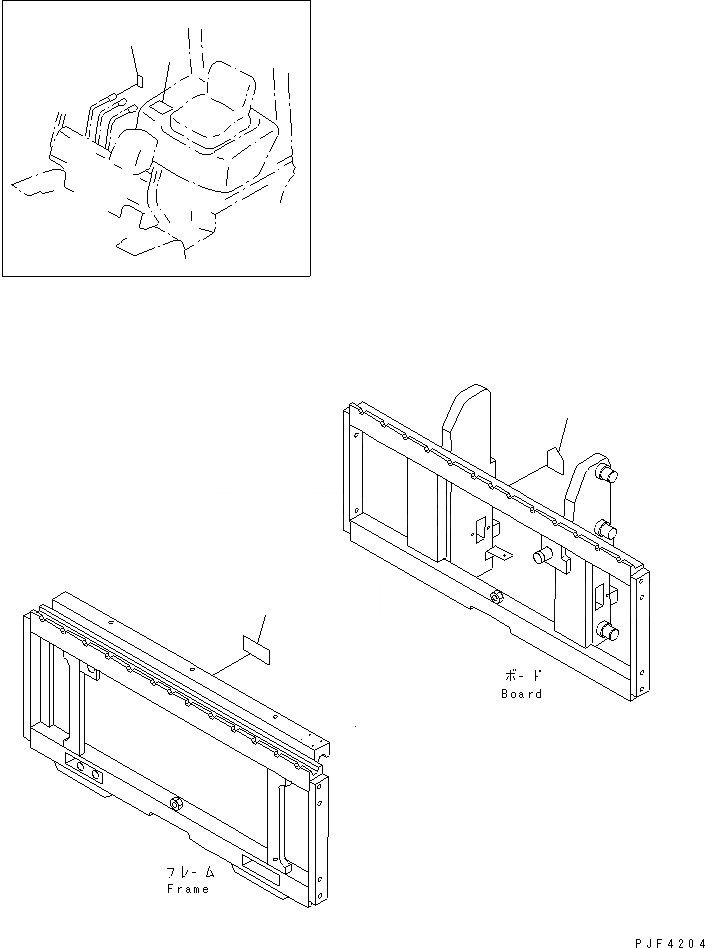 ボード
Board

フレーム
Frame

PJF4204